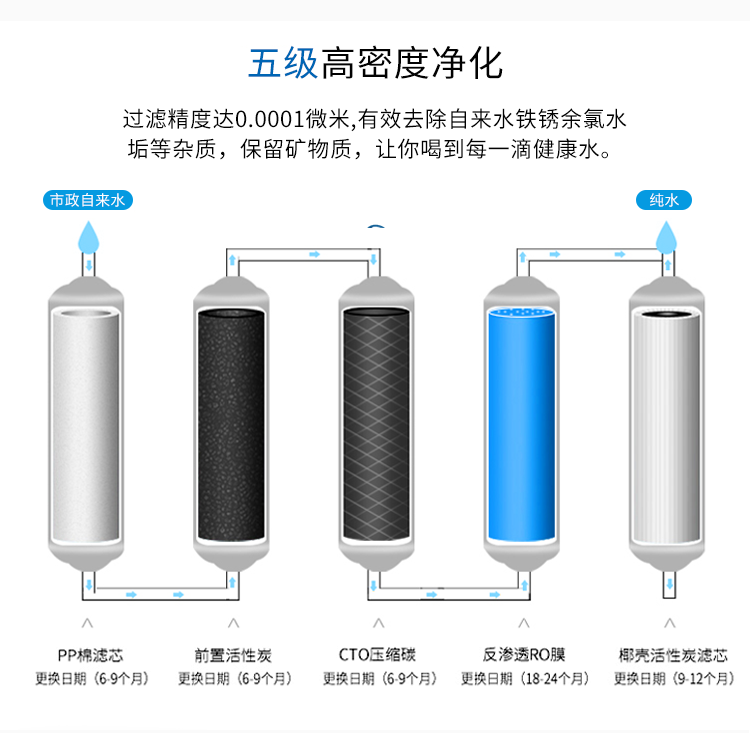 五级高密度净化

过滤精度达0.0001微米,有效去除自来水铁锈余氯水垢等杂质，保留矿物质，让你喝到每一滴健康水。

市政自来水

纯水

PP棉滤芯
更换日期（6-9个月）

前置活性炭
更换日期（6-9个月）

CTO压缩碳
更换日期（6-9个月）

反渗透RO膜
更换日期（18-24个月）

椰壳活性炭滤芯
更换日期（9-12个月）