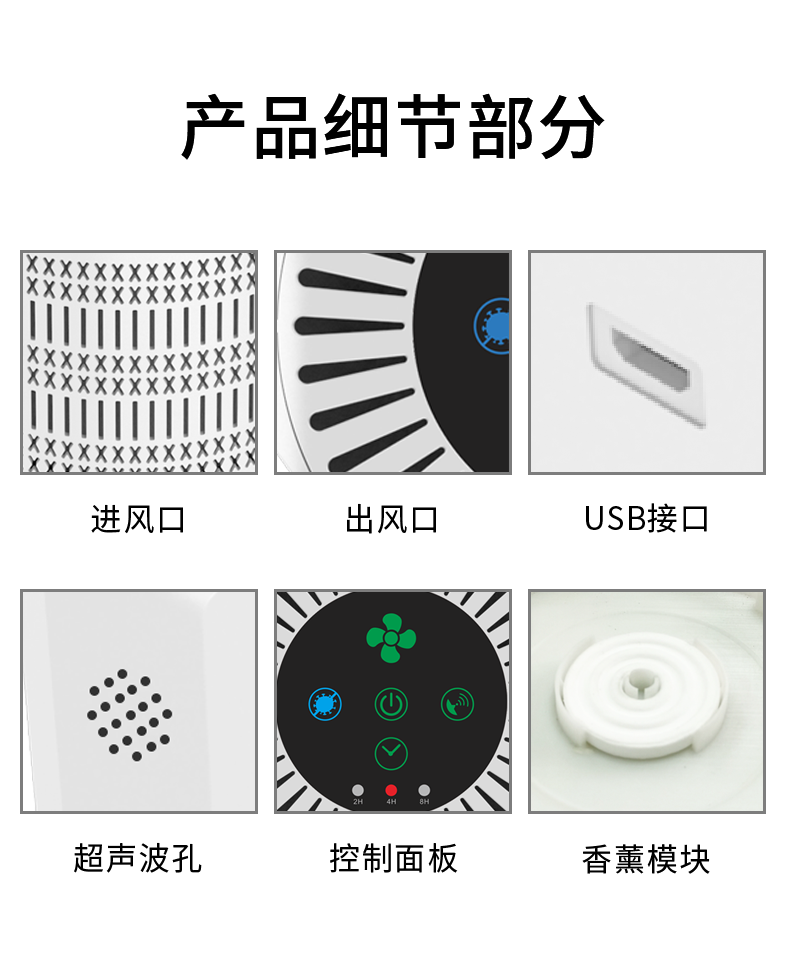 产品细节部分

进风口

出风口

USB接口

2H 4H 8H

超声波孔

控制面板

香薰模块